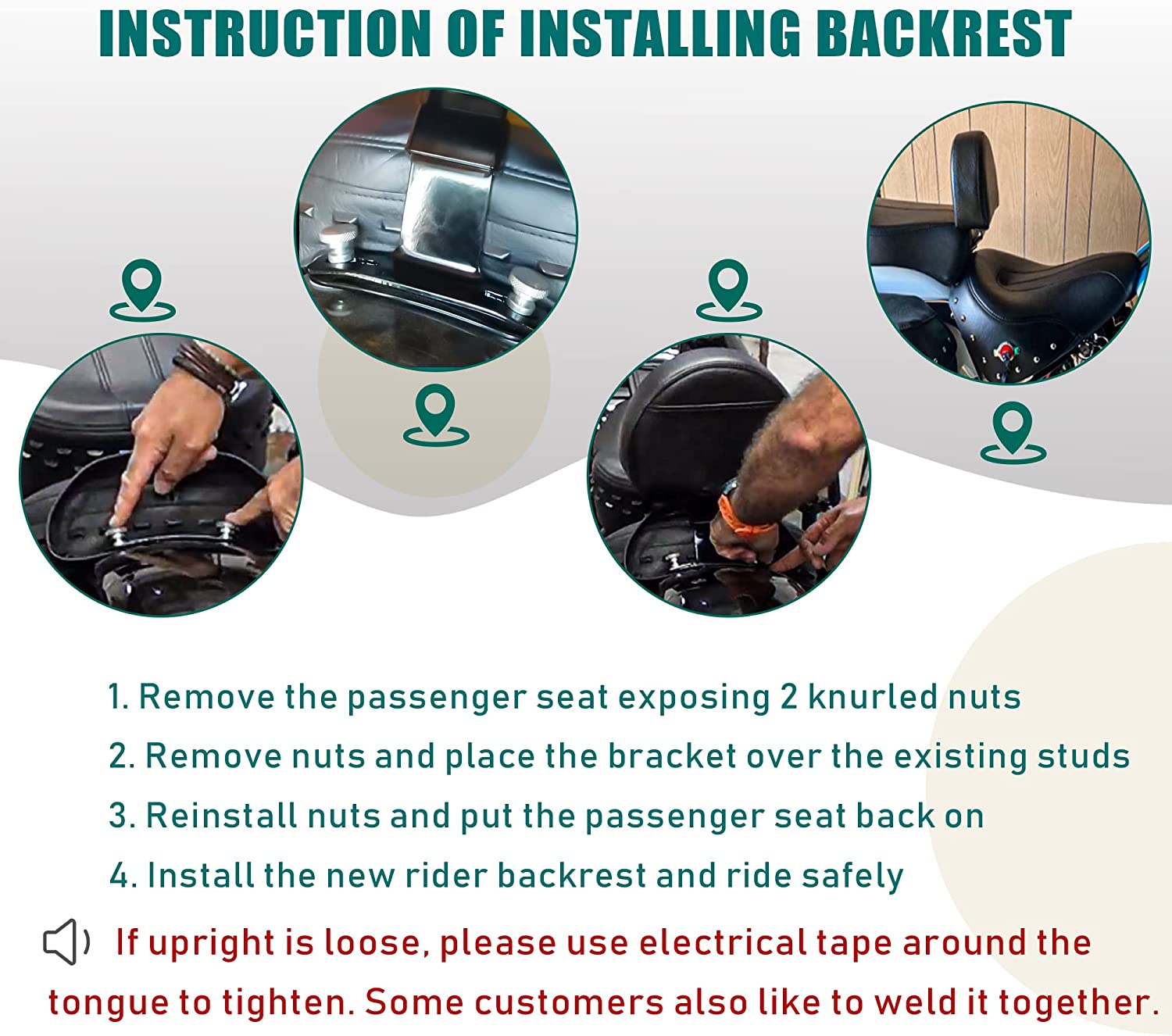 INSTRUCTION OF INSTALLING BACKREST

1. Remove the passenger seat exposing 2 knurled nuts

2. Remove nuts and place the bracket over the existing studs

3. Reinstall nuts and put the passenger seat back on

4. Install the new rider backrest and ride safely

If upright is loose, please use electrical tape around the tongue to tighten. Some customers also like to weld it together.