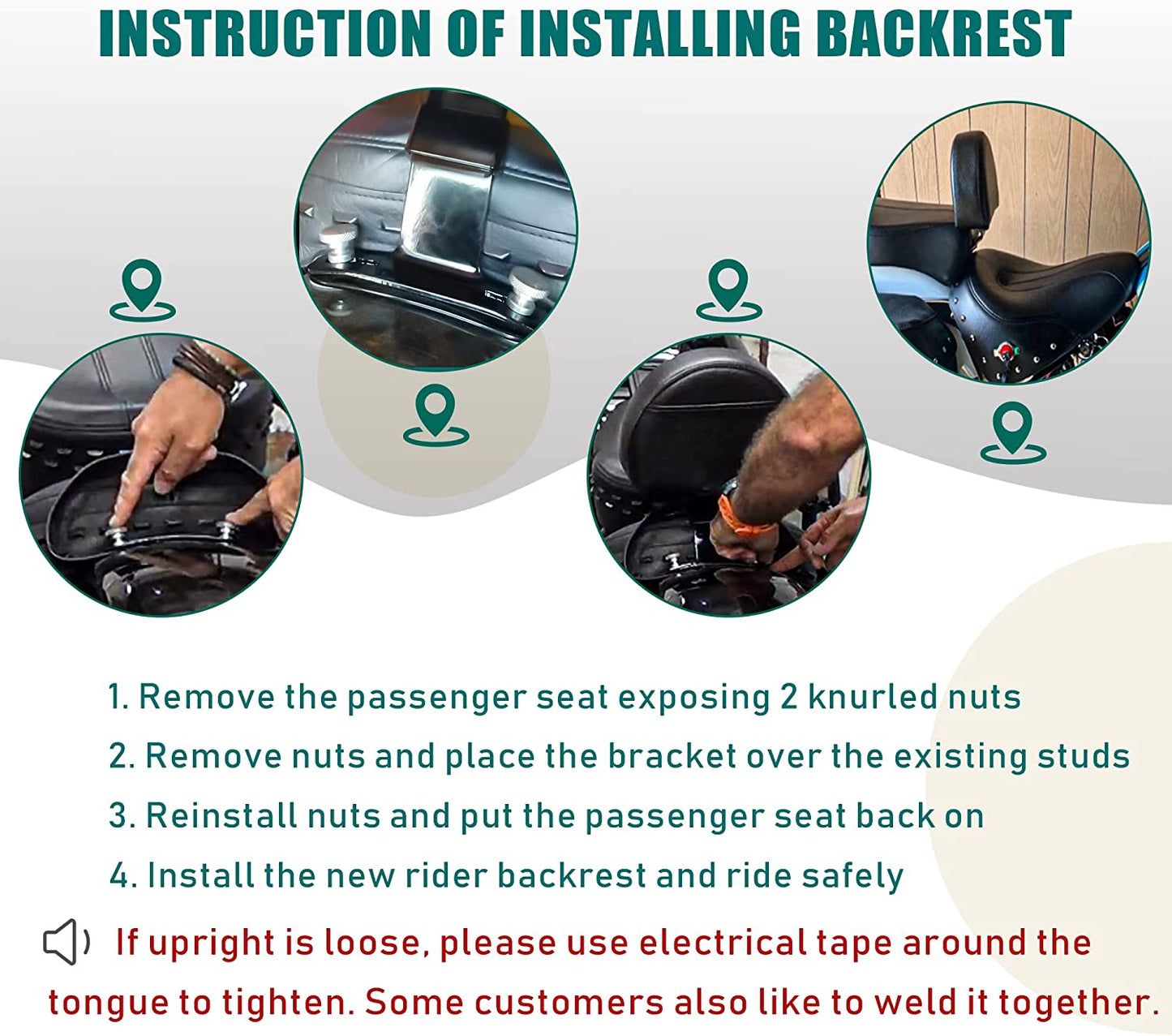 INSTRUCTION OF INSTALLING BACKREST

1. Remove the passenger seat exposing 2 knurled nuts

2. Remove nuts and place the bracket over the existing studs

3. Reinstall nuts and put the passenger seat back on

4. Install the new rider backrest and ride safely

If upright is loose, please use electrical tape around the tongue to tighten. Some customers also like to weld it together.