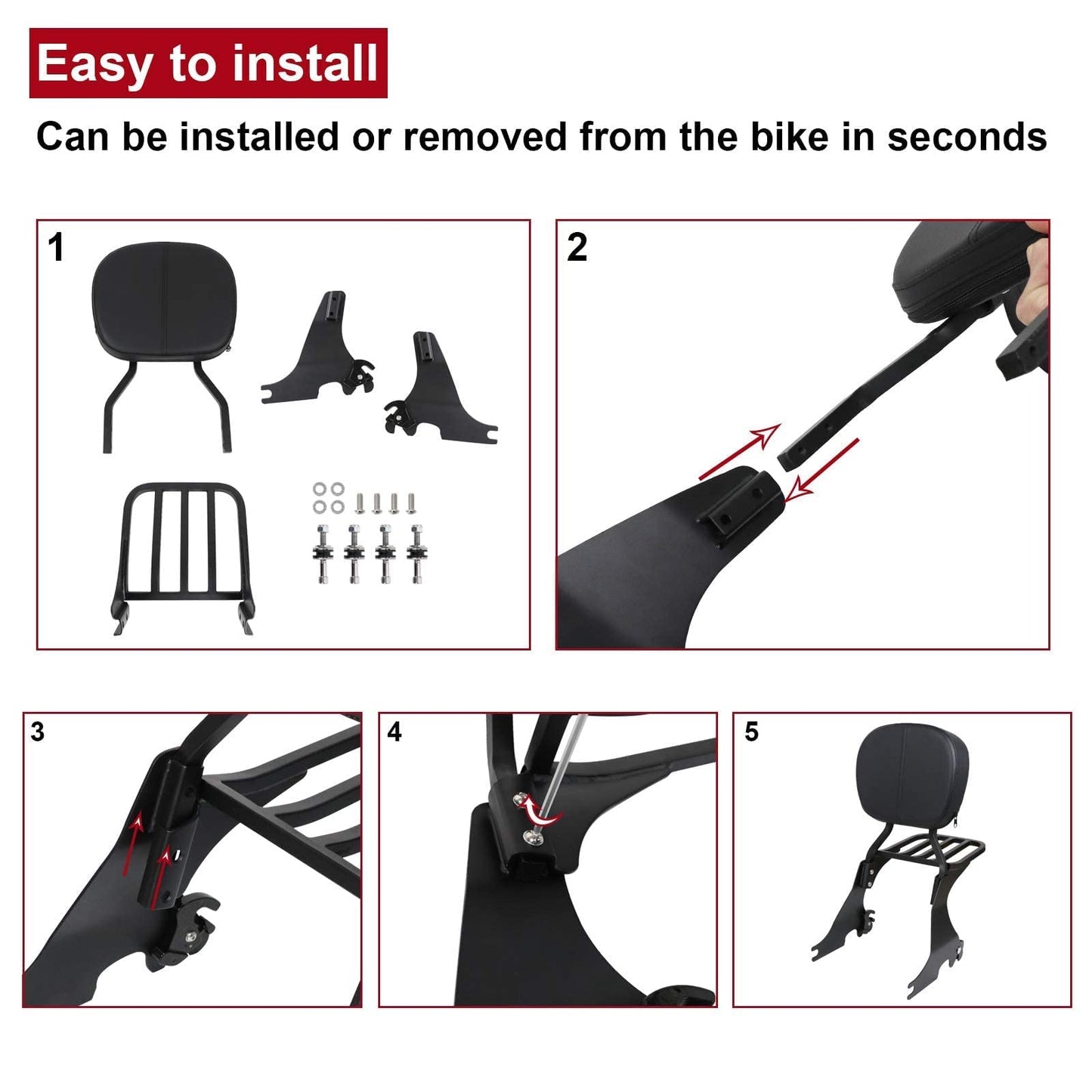 Easy to install

Can be installed or removed from the bike in seconds

1

2

3

4

5