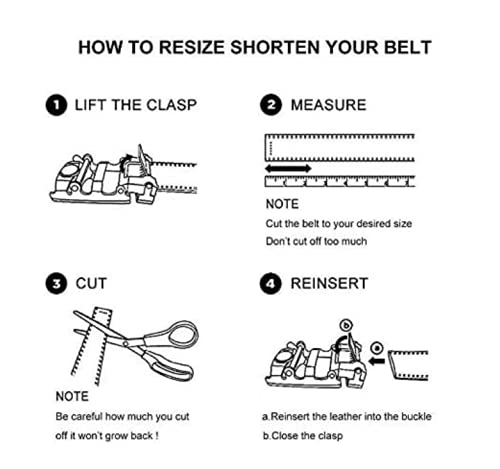 HOW TO RESIZE SHORTEN YOUR BELT

1 LIFT THE CLASP

2 MEASURE

NOTE
Cut the belt to your desired size
Don't cut off too much

3 CUT

NOTE
Be careful how much you cut off it won't grow back !

4 REINSERT

b

a

a.Reinsert the leather into the buckle
b.Close the clasp